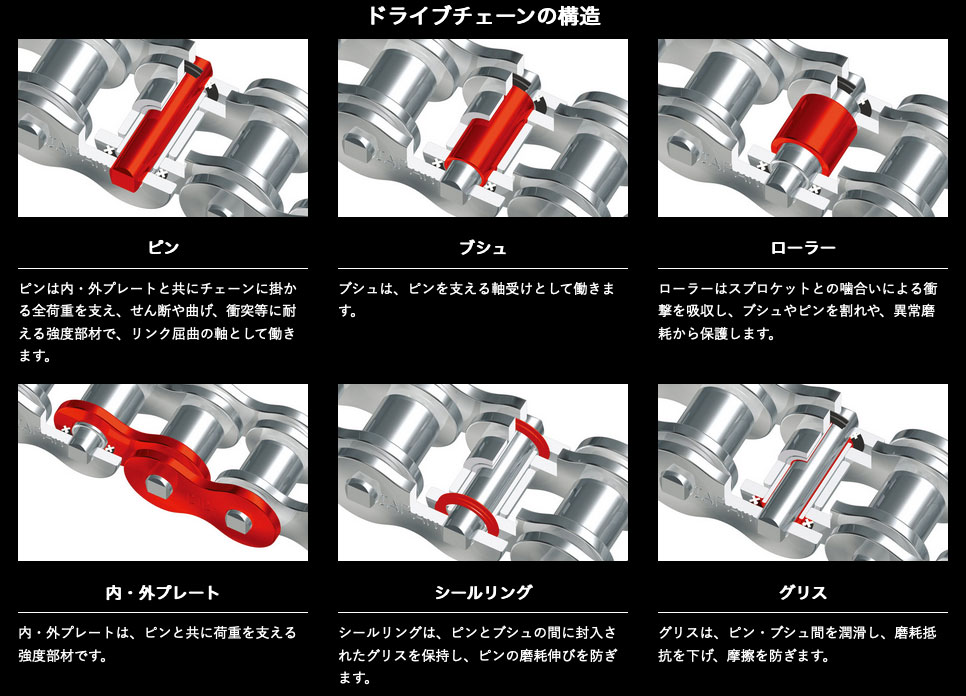 ドライブチェーンの構造

ピン

ピンは内・外プレートと共にチェーンに掛かる全荷重を支え、せん断や曲げ、衝突等に耐える強度部材で、リンク屈曲の軸として働きます。

ブシュ

ブシュは、ピンを支える軸受けとして働きます。

ローラー

ローラーはスプロケットとの噛合いによる衝撃を吸収し、ブシュやピンを割れや、異常磨耗から保護します。

内・外プレート

内・外プレートは、ピンと共に荷重を支える強度部材です。

シールリング

シールリングは、ピンとブシュの間に封入されたグリスを保持し、ピンの磨耗伸びを防ぎます。

グリス

グリスは、ピン・ブシュ間を潤滑し、磨耗抵抗を下げ、摩擦を防ぎます。